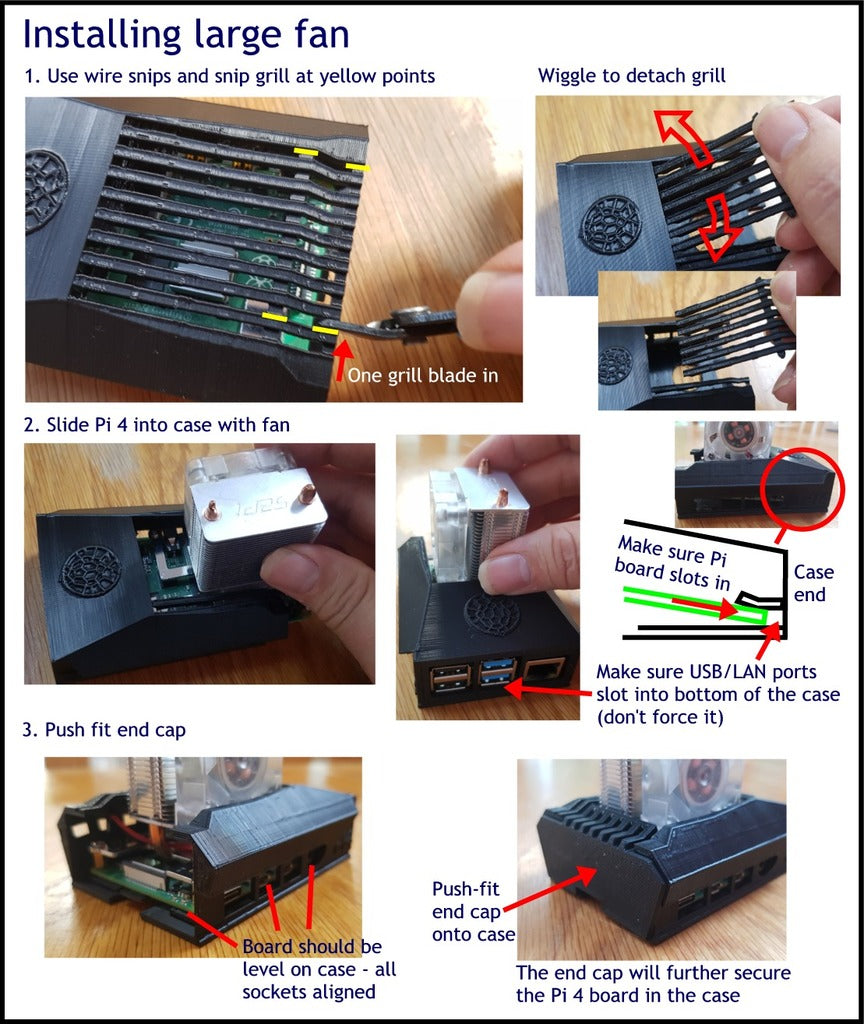 Installing large fan

1. Use wire snips and snip grill at yellow points

One grill blade in

Wiggle to detach grill

2. Slide Pi 4 into case with fan

Make sure Pi board slots in

Case end

Make sure USB/LAN ports slot into bottom of the case (don't force it)

3. Push fit end cap

Board should be level on case - all sockets aligned

Push-fit end cap onto case

The end cap will further secure the Pi 4 board in the case